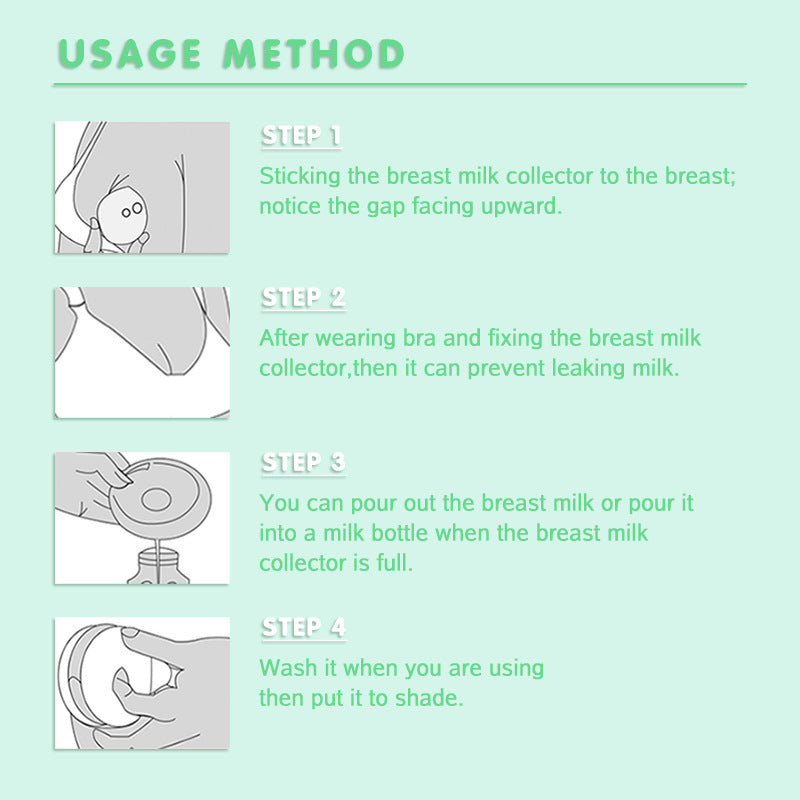 USAGE METHOD

STEP 1
Sticking the breast milk collector to the breast; notice the gap facing upward.

STEP 2
After wearing bra and fixing the breast milk collector,then it can prevent leaking milk.

STEP 3
You can pour out the breast milk or pour it into a milk bottle when the breast milk collector is full.

STEP 4
Wash it when you are using
then put it to shade.